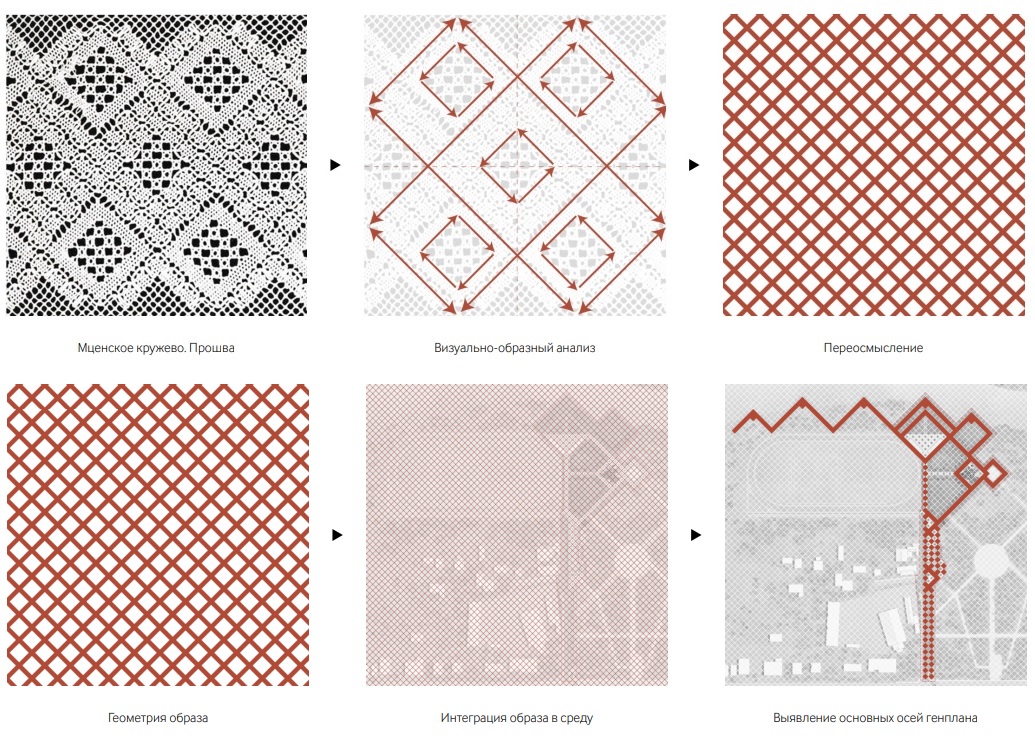 Мценское кружево. Прошва

Визуально-образный анализ

Переосмысление

Геометрия образа

Интеграция образа в среду

Выявление основных осей генплана